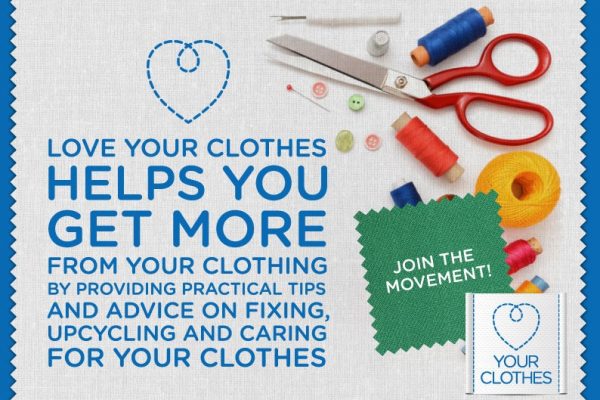 LOVE YOUR CLOTHES HELPS YOU GET MORE FROM YOUR CLOTHING BY PROVIDING PRACTICAL TIPS AND ADVICE ON FIXING, UPCYCLING AND CARING FOR YOUR CLOTHES

JOIN THE MOVEMENT!

YOUR CLOTHES