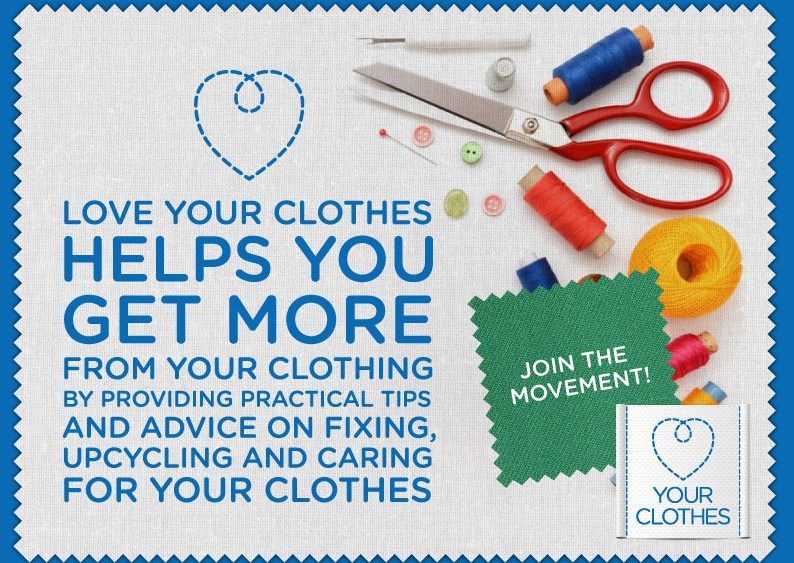 LOVE YOUR CLOTHES
HELPS YOU GET MORE
FROM YOUR CLOTHING BY PROVIDING PRACTICAL TIPS AND ADVICE ON FIXING, UPCYCLING AND CARING FOR YOUR CLOTHES

JOIN THE MOVEMENT!

YOUR CLOTHES