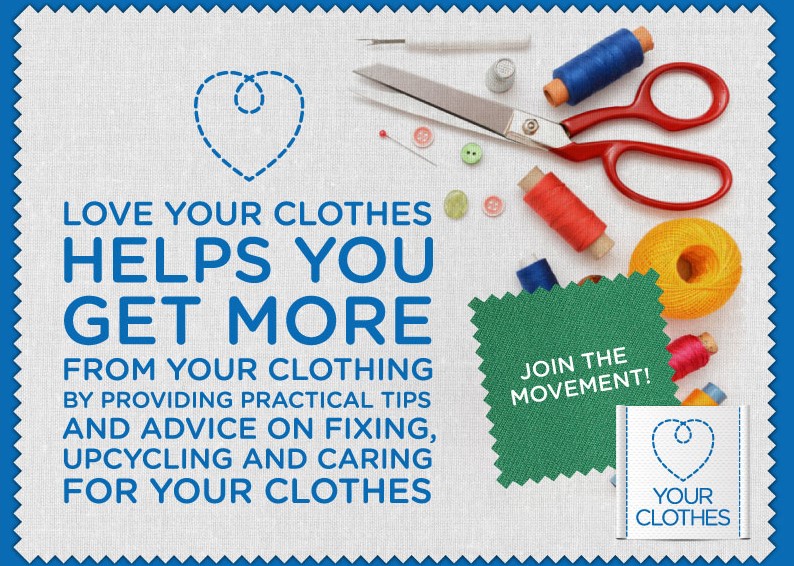 LOVE YOUR CLOTHES HELPS YOU GET MORE FROM YOUR CLOTHING BY PROVIDING PRACTICAL TIPS AND ADVICE ON FIXING, UPCYCLING AND CARING FOR YOUR CLOTHES

JOIN THE MOVEMENT!

YOUR CLOTHES